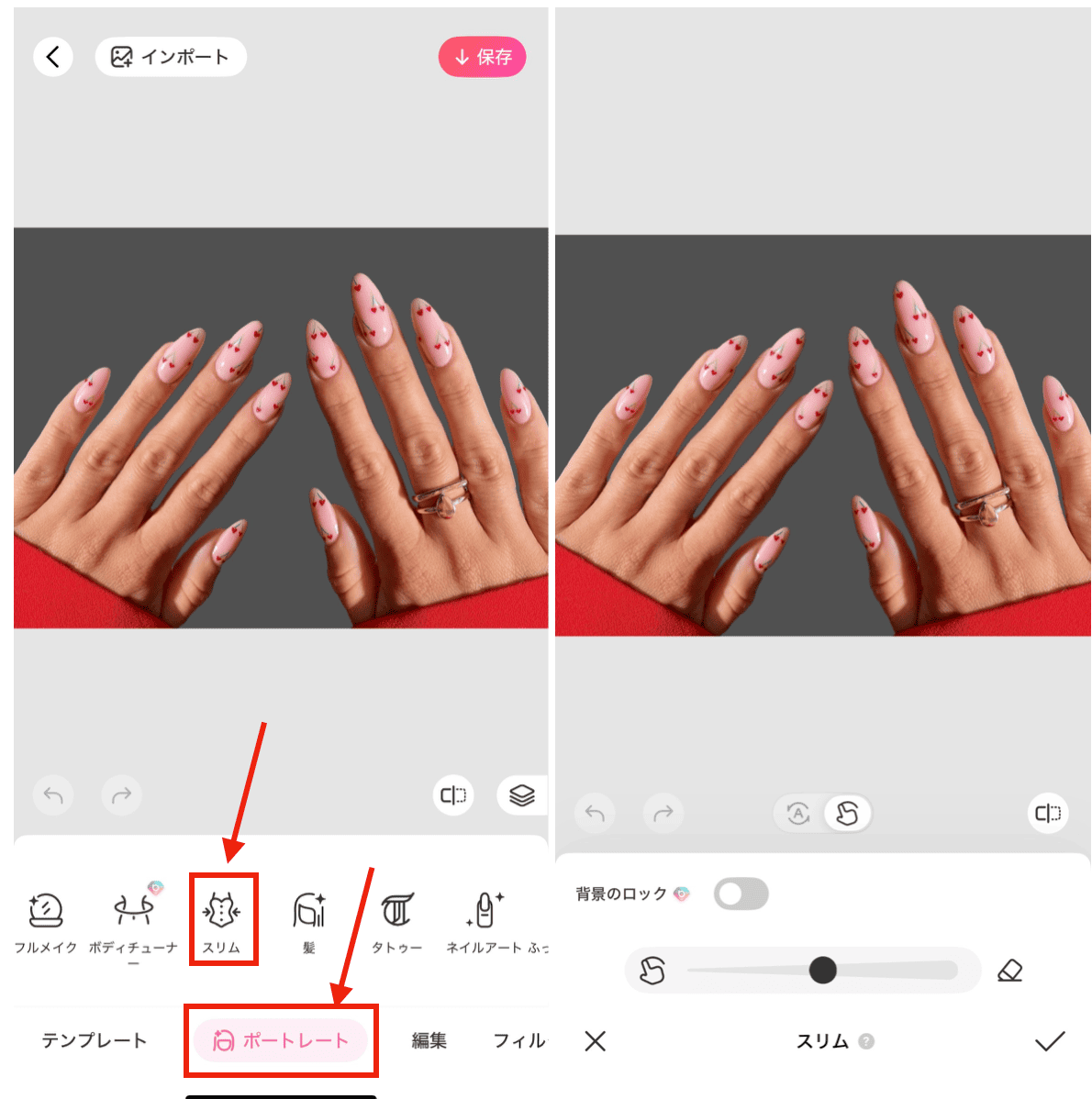 インポート

保存

フルメイク

ボディチューナー

スリム

髪

タトゥー

ネイルアート

ふっ

テンプレート

ポートレート

編集

フィル

背景のロック

スリム