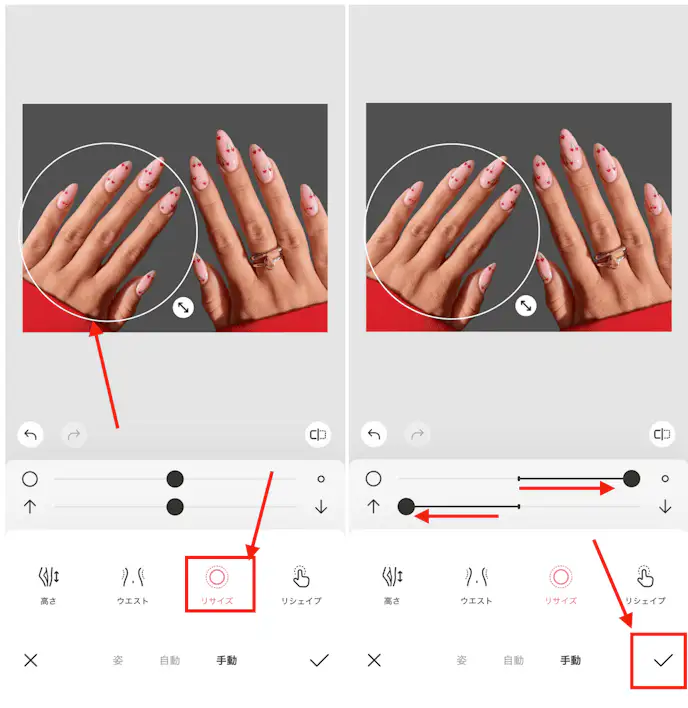 高さ
ウエスト
リサイズ
リシェイプ

姿
自動
手動

高さ
ウエスト
リサイズ
リシェイプ

姿
自動
手動