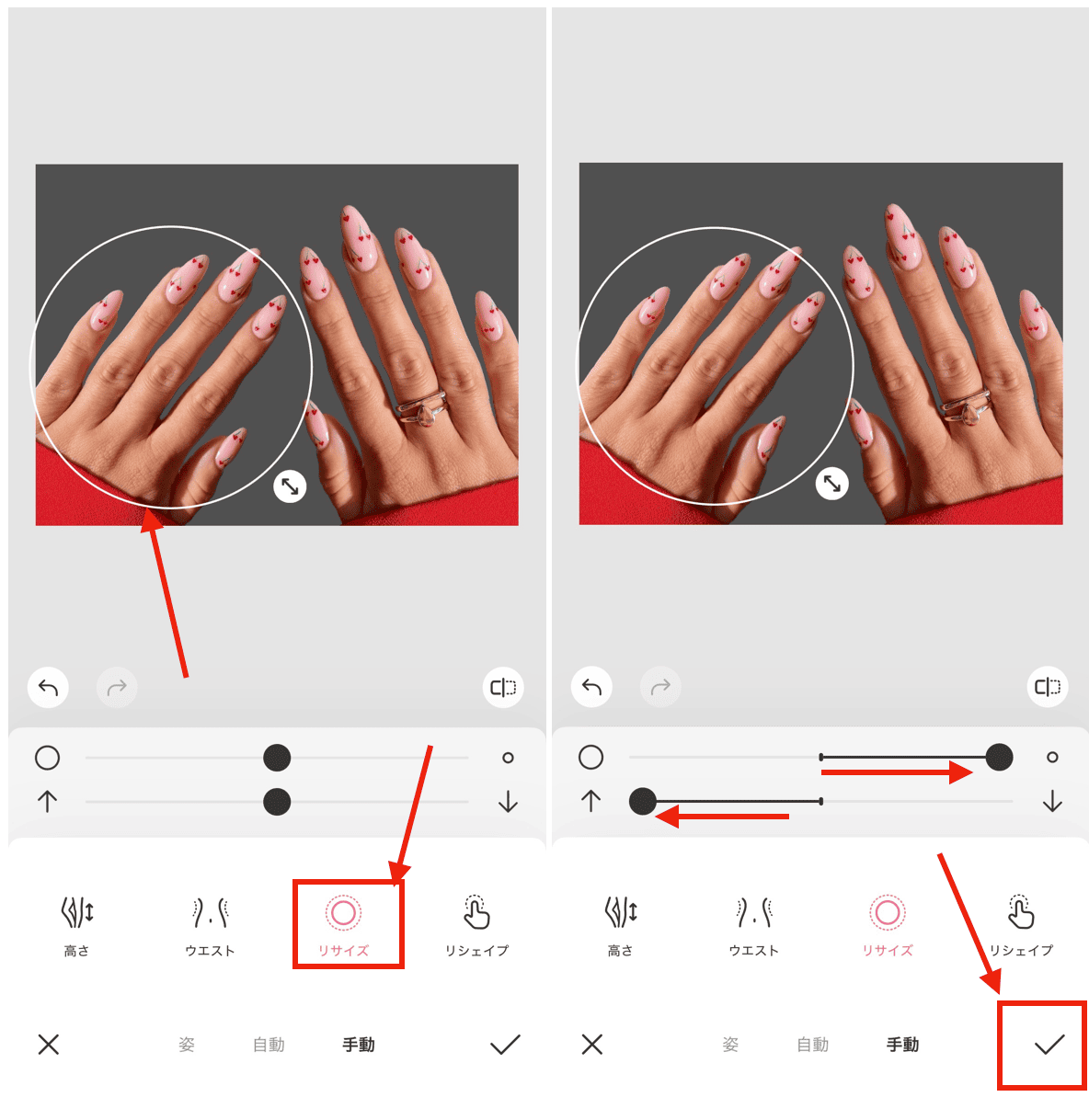 高さ
ウエスト
リサイズ
リシェイプ

姿
自動
手動

高さ
ウエスト
リサイズ
リシェイプ

姿
自動
手動