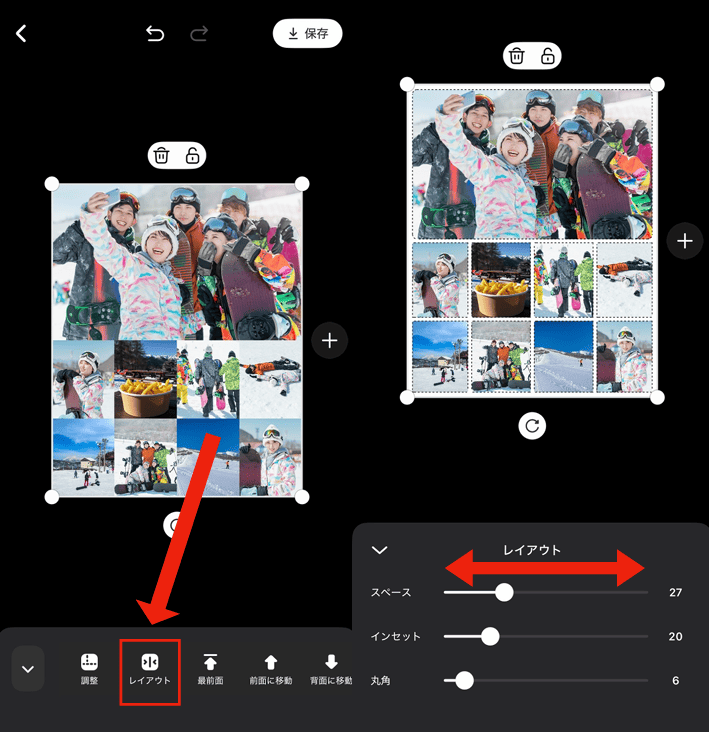 保存

調整
レイアウト
最前面
前面に移動
背面に移動

レイアウト
スペース 27
インセット 20
丸角 6